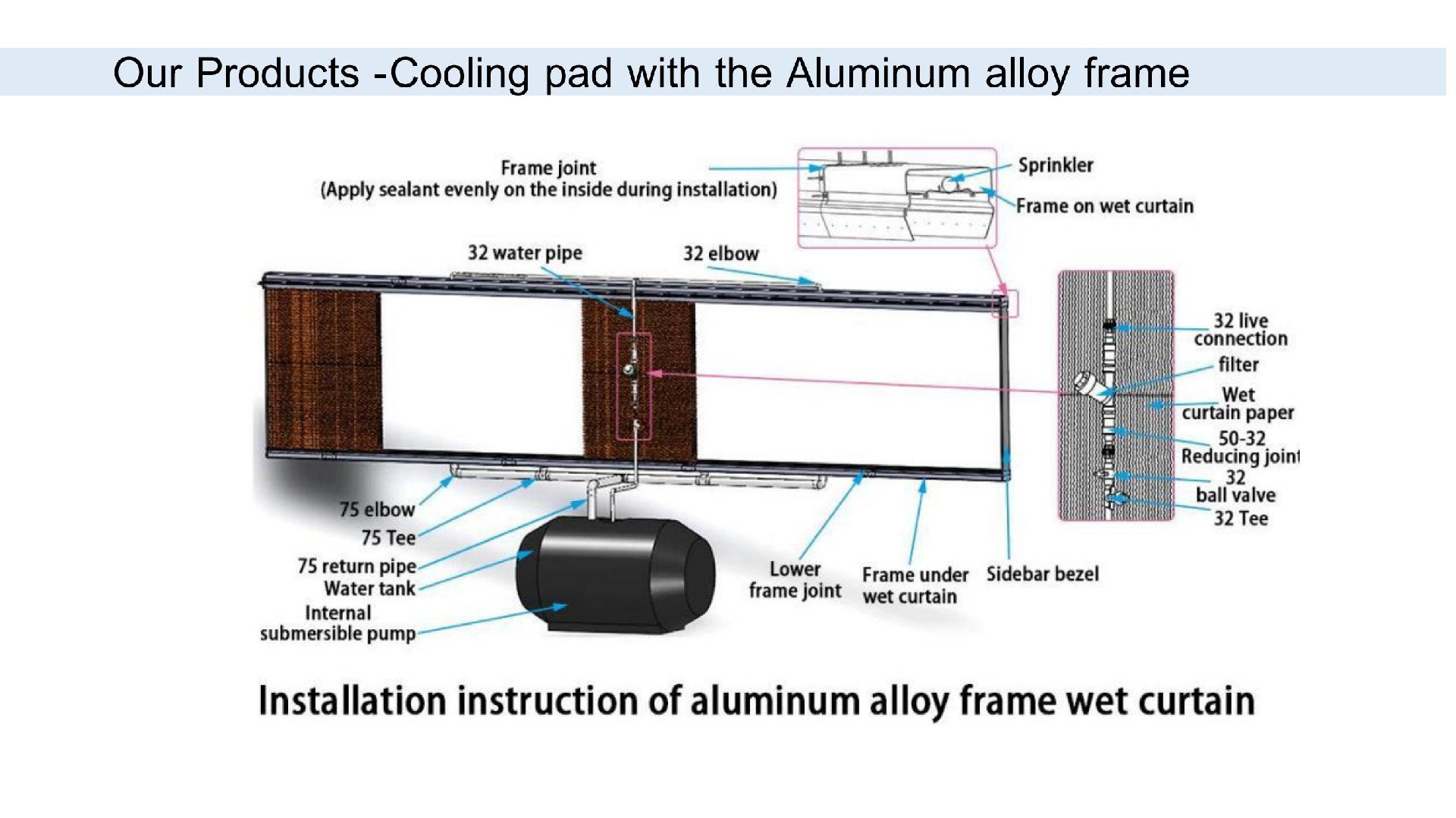 Our Products -Cooling pad with the Aluminum alloy frame

Frame joint
(Apply sealant evenly on the inside during installation)

Sprinkler

Frame on wet curtain

32 water pipe

32 elbow

32 live connection

filter

Wet curtain paper

50-32 Reducing joint

32 ball valve

32 Tee

75 elbow

75 Tee

75 return pipe

Water tank

Internal submersible pump

Lower frame joint

Frame under wet curtain

Sidebar bezel

Installation instruction of aluminum alloy frame wet curtain