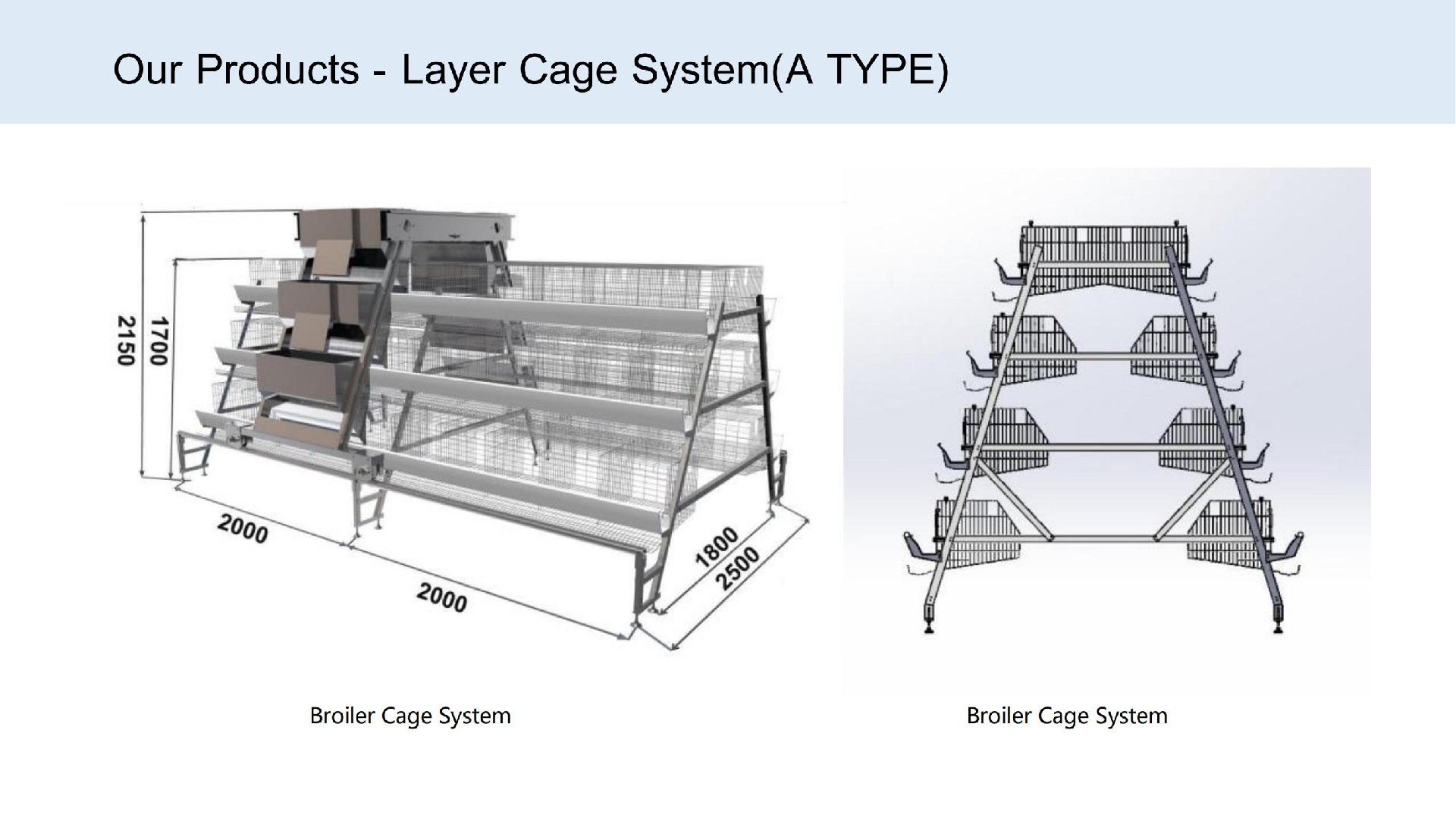 Our Products - Layer Cage System(A TYPE)

2150

1700

2000

2000

1800

2500

Broiler Cage System

Broiler Cage System