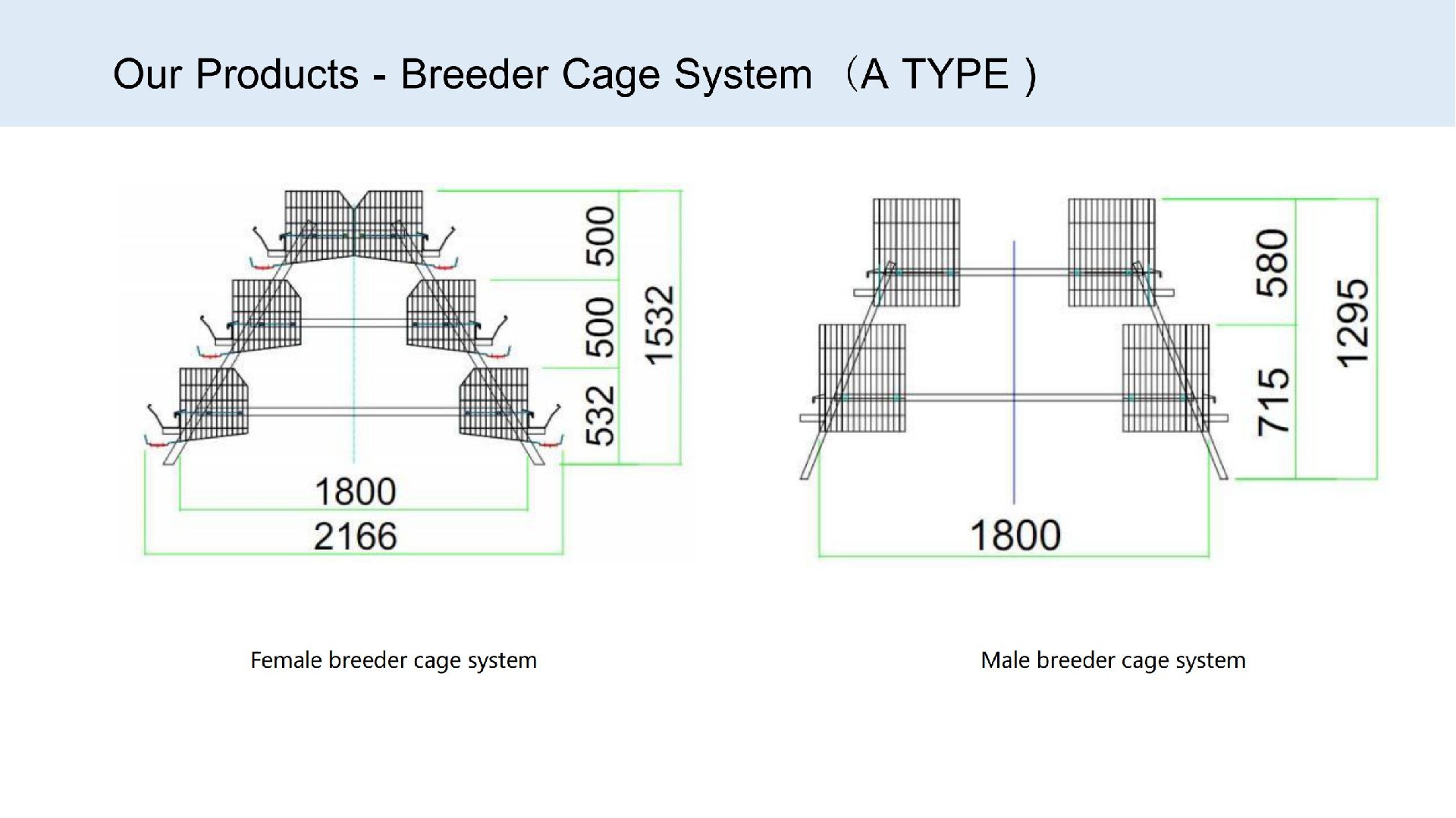 Our Products - Breeder Cage System （A TYPE )

500
500
532
1532
1800
2166

580
715
1295
1800

Female breeder cage system

Male breeder cage system