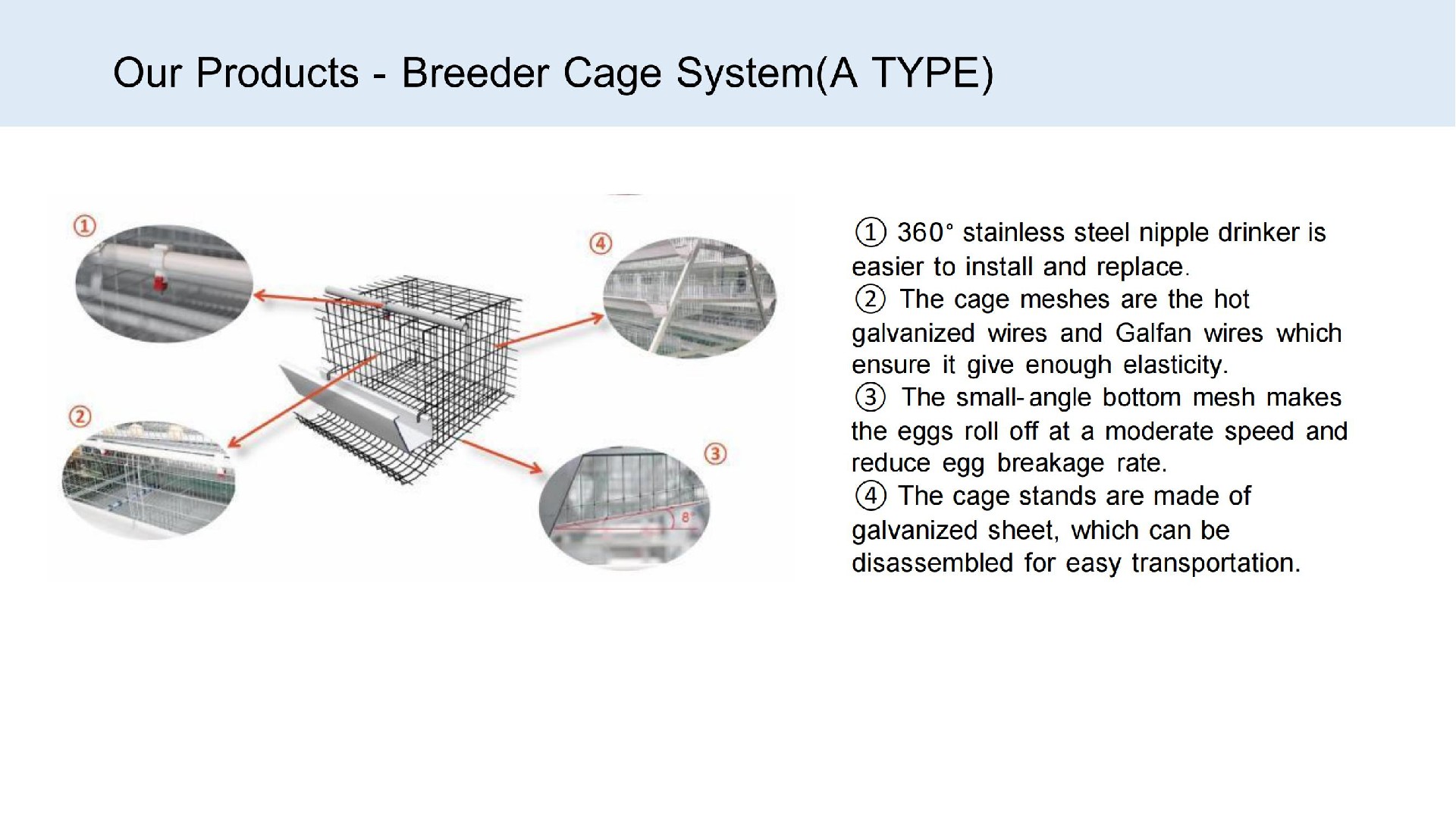 Our Products - Breeder Cage System(A TYPE)

①

④

②

③

8°

① 360° stainless steel nipple drinker is easier to install and replace.
② The cage meshes are the hot galvanized wires and Galfan wires which ensure it give enough elasticity.
③ The small-angle bottom mesh makes the eggs roll off at a moderate speed and reduce egg breakage rate.
④ The cage stands are made of galvanized sheet, which can be disassembled for easy transportation.